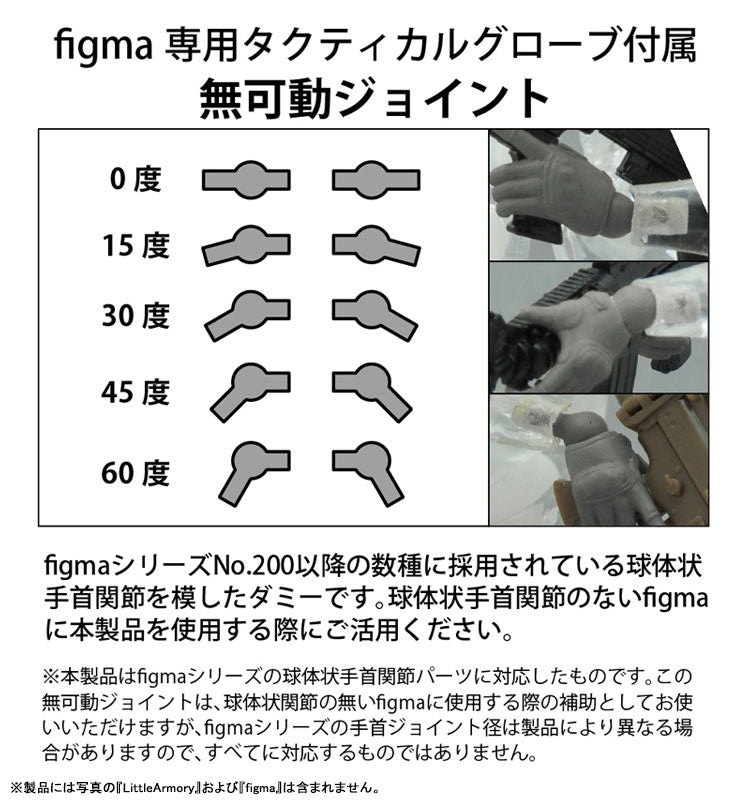 figma 専用タクティカルグローブ付属
無可動ジョイント

0 度
15 度
30 度
45 度
60 度

figmaシリーズNo.200以降の数種に採用されている球体状手首関節を模したダミーです。球体状手首関節のないfigmaに本製品を使用する際にご活用ください。

※本製品はfigmaシリーズの球体状手首関節パーツに対応したものです。この無可動ジョイントは、球体状関節の無いfigmaに使用する際の補助としてお使いいただけますが、figmaシリーズの手首ジョイント径は製品により異なる場合がありますので、すべてに対応するものではありません。

※製品には写真の『LittleArmory』および『figma』は含まれません。