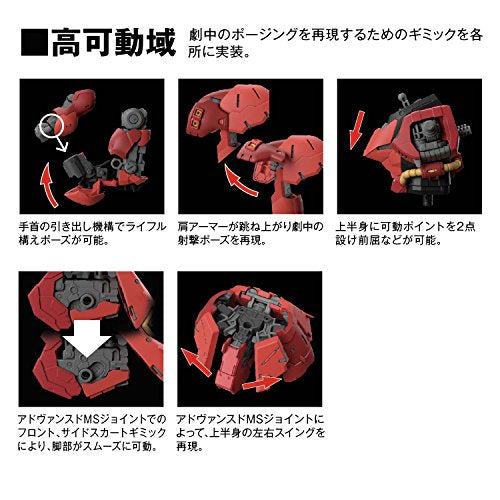 ■高可動域 劇中のポージングを再現するためのギミックを各所に実装。

手首の引き出し機構でライフル構えポーズが可能。

肩アーマーが跳ね上がり劇中の射撃ポーズを再現。

上半身に可動ポイントを2点設け前屈などが可能。

アドヴァンスドMSジョイントでのフロント、サイドスカートギミックにより、脚部がスムーズに可動。

アドヴァンスドMSジョイントによって、上半身の左右スイングを再現。